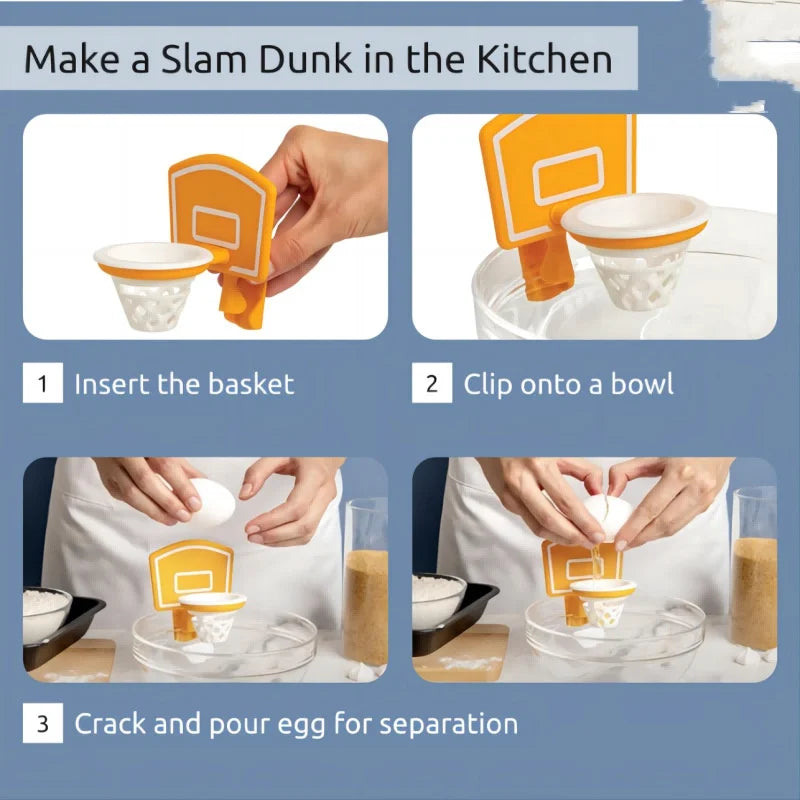 Make a Slam Dunk in the Kitchen

1 Insert the basket

2 Clip onto a bowl

3 Crack and pour egg for separation