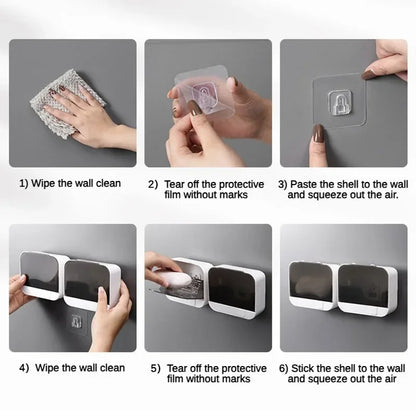 1) Wipe the wall clean

2) Tear off the protective film without marks

3) Paste the shell to the wall and squeeze out the air.

4) Wipe the wall clean

5) Tear off the protective film without marks

6) Stick the shell to the wall and squeeze out the air